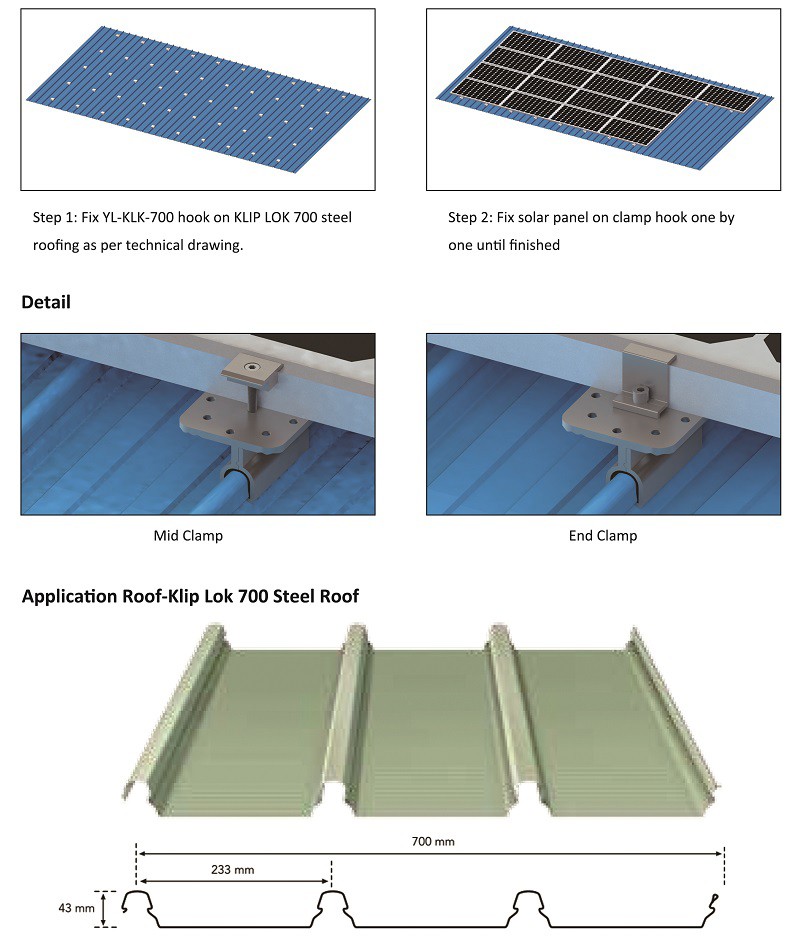 Step 1: Fix YL-KLK-700 hook on KLIP LOK 700 steel roofing as per technical drawing.

Step 2: Fix solar panel on clamp hook one by one until finished

Detail

Mid Clamp

End Clamp

Application Roof-Klip Lok 700 Steel Roof

700 mm

233 mm

43 mm