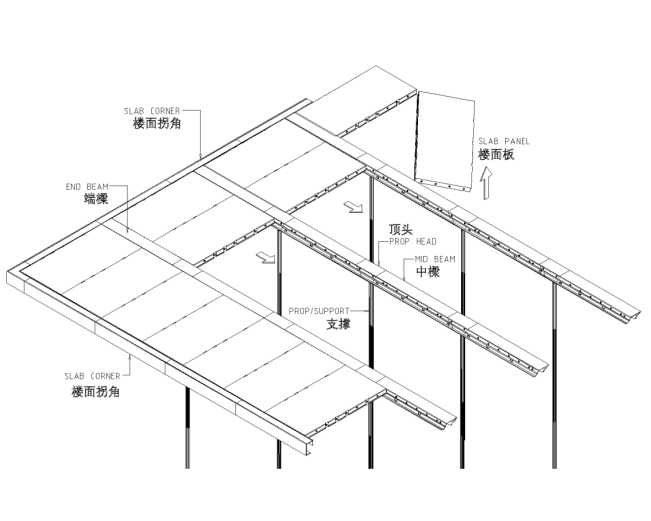 SLAB CORNER
楼面拐角

SLAB PANEL
楼面板

END BEAM
端樑

顶头
PROP HEAD

MID BEAM
中樑

PROP/SUPPORT
支撑

SLAB CORNER
楼面拐角